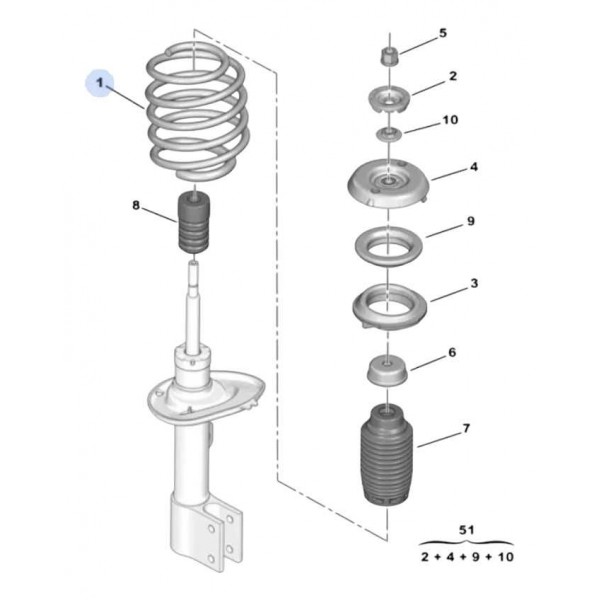 1
8
5
2
10
4
9
3
6
7
51
2 + 4 + 9 + 10