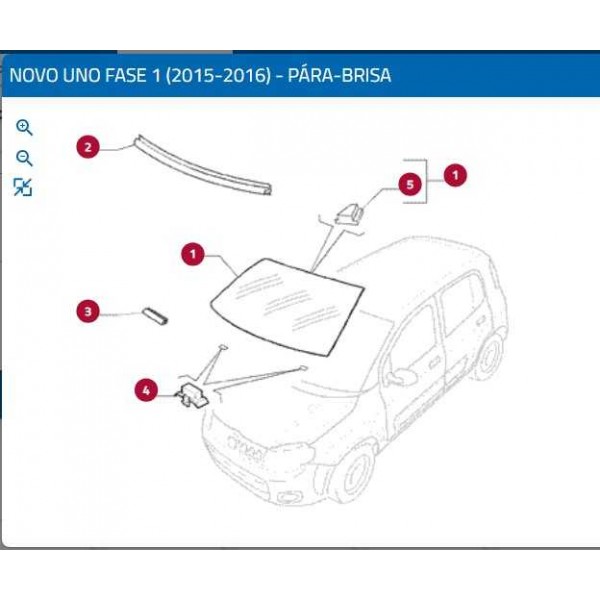 NOVO UNO FASE 1 (2015-2016) - PÁRA-BRISA

2

5

1

1

3

4