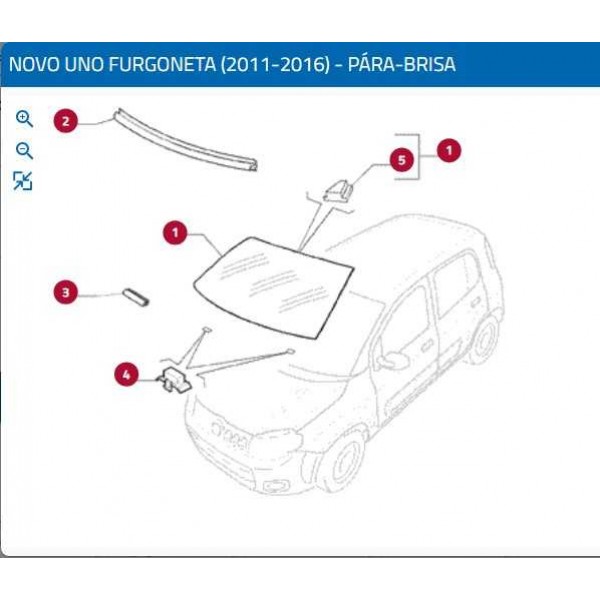 NOVO UNO FURGONETA (2011-2016) - PÁRA-BRISA

2

5

1

1

3

4