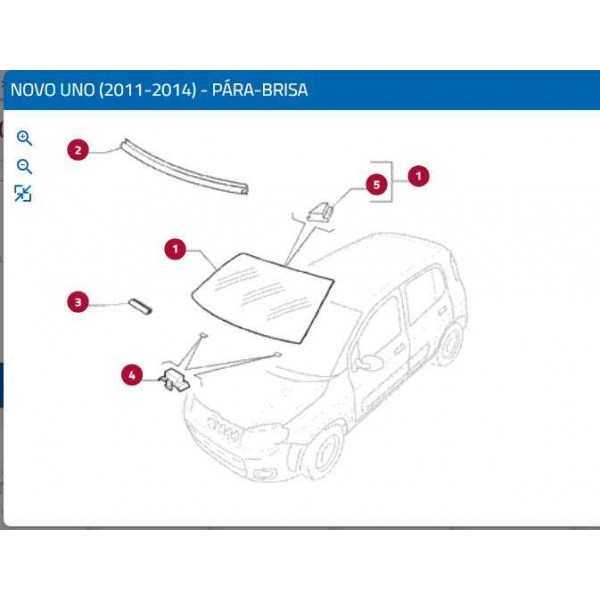 NOVO UNO (2011-2014) - PÁRA-BRISA

2

5

1

1

3

4