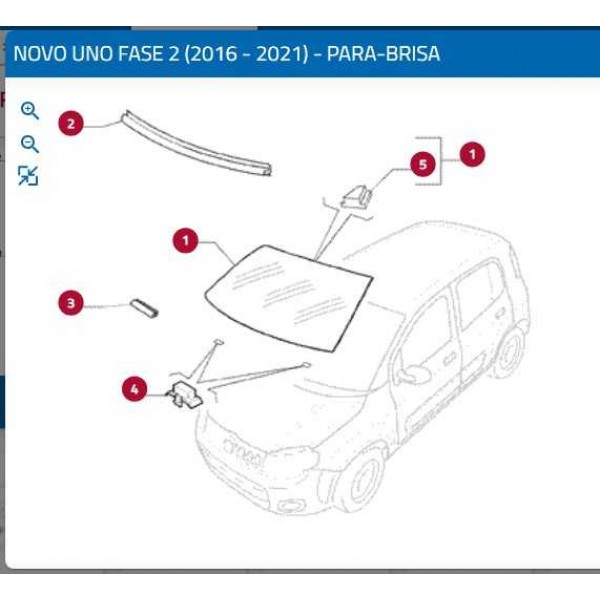 NOVO UNO FASE 2 (2016 - 2021) - PARA-BRISA

2

5

1

1

3

4