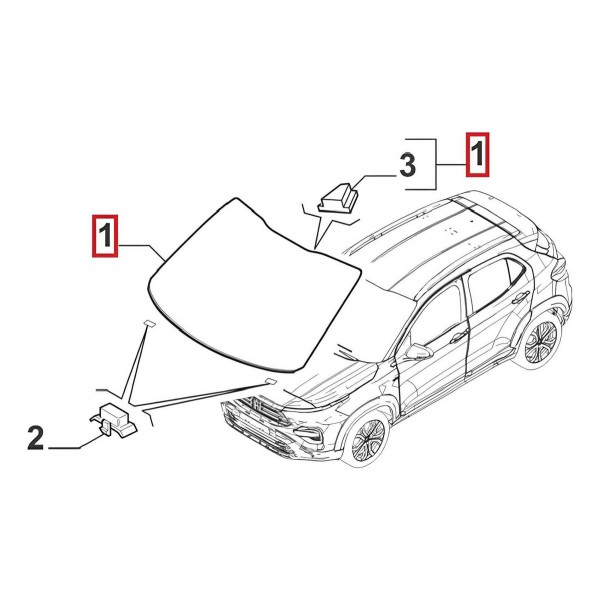 3
1
1
2