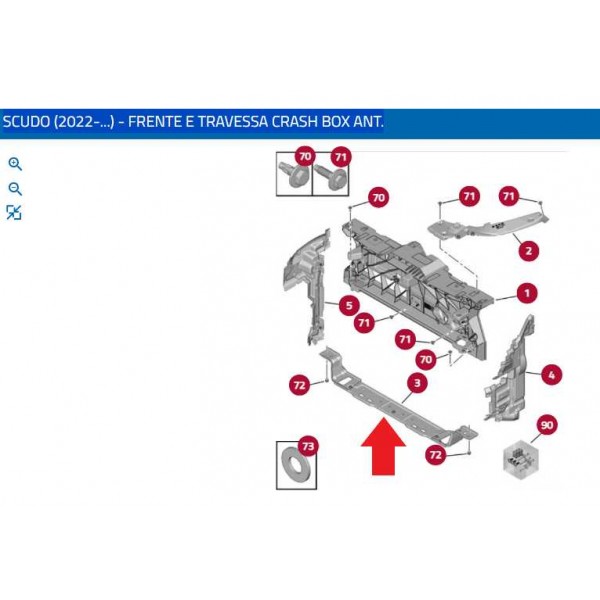 SCUDO (2022-...) - FRENTE E TRAVESSA CRASH BOX ANT.

70 71

70

71 71

2

1

5

71

71

70

4

72

3

90

73

72