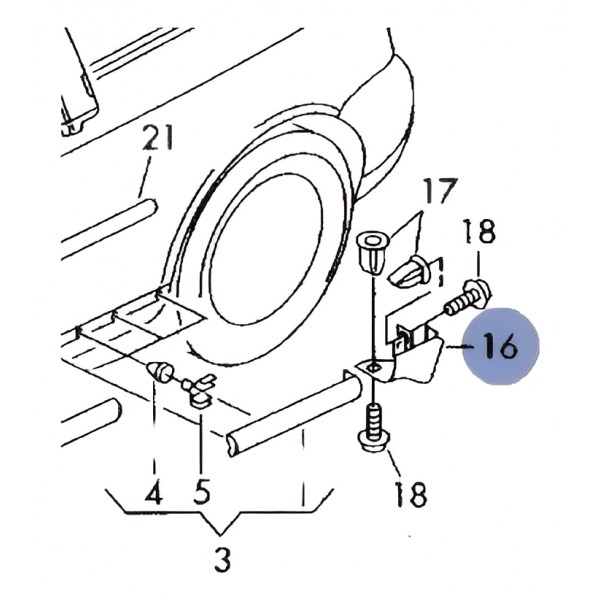 21
17
18
16
4
5
18
3